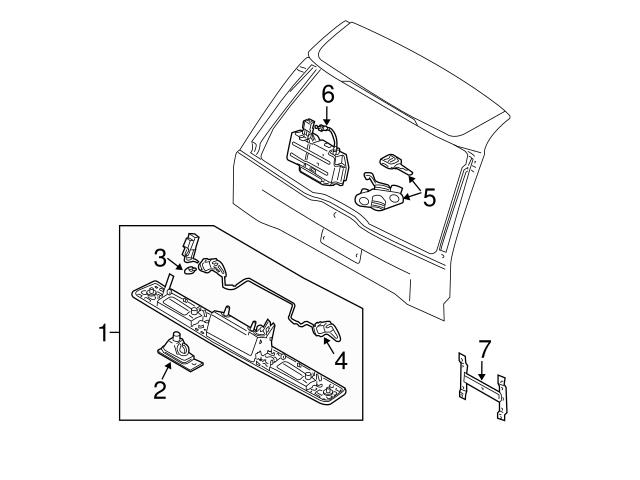 6
5
3
1
4
2
7