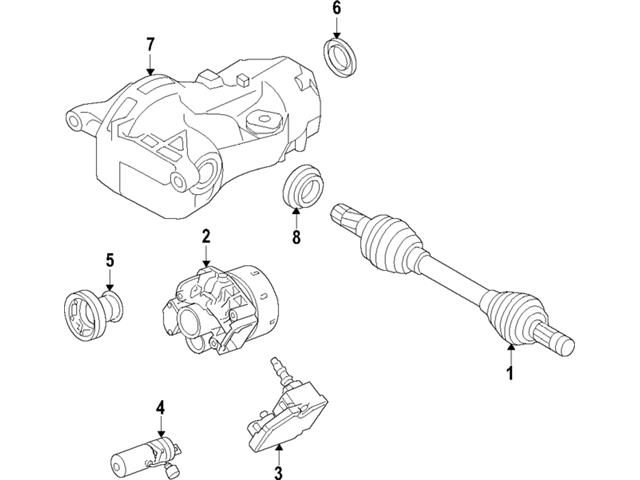 6
7
8
2
5
1
4
3