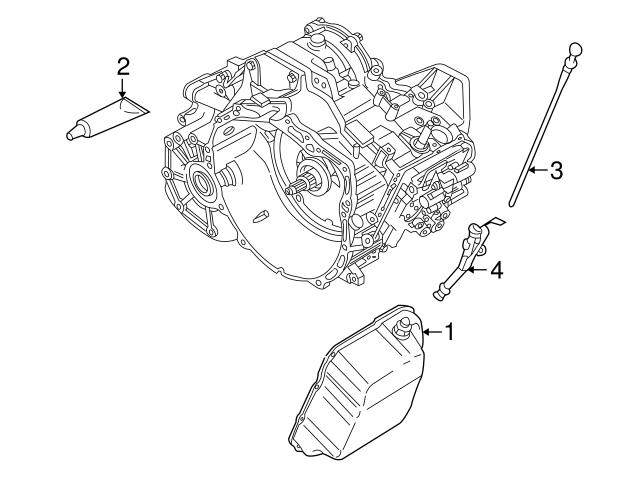 2
3
4
1