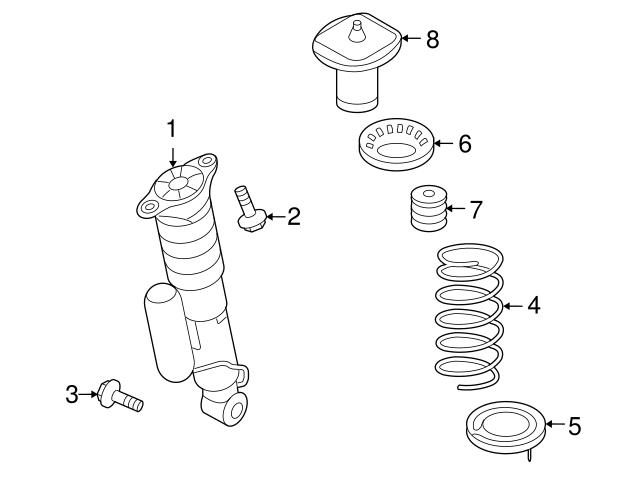 8
1
6
2
7
4
3
5