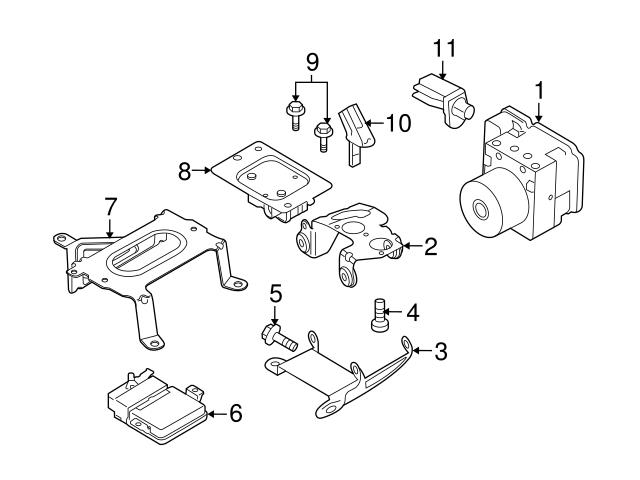 9
11
1
10
8
7
2
5
4
3
6