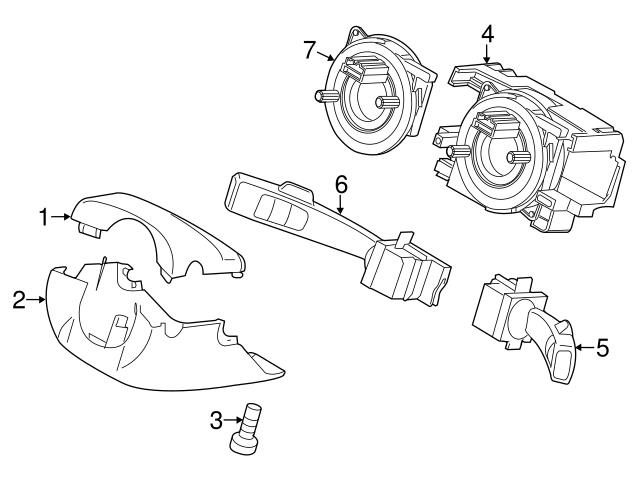 7
4
6
1
2
5
3