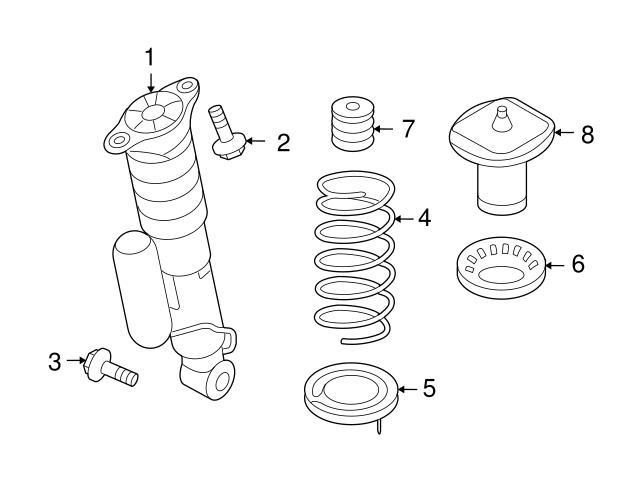 1
2
7
8
4
6
3
5