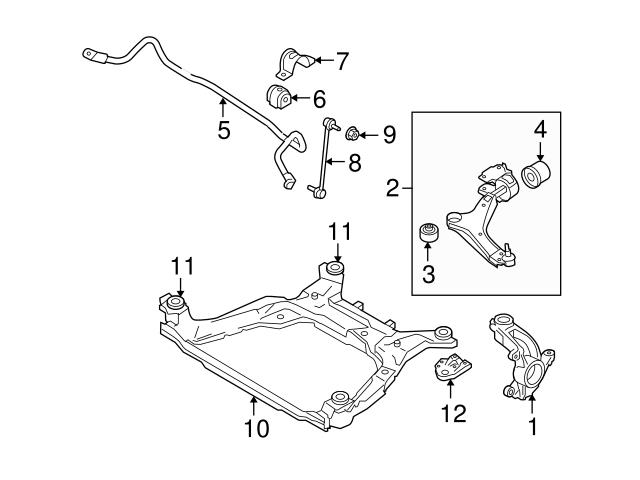 7
6
5
9
8
4
2
3
11
11
10
12
1