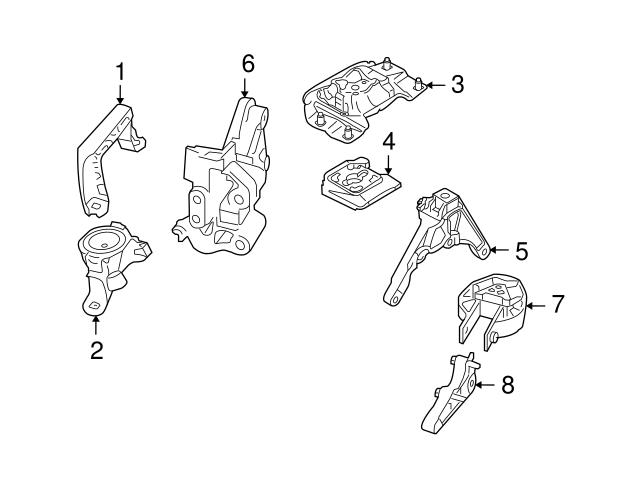 1
6
3
4
5
2
7
8