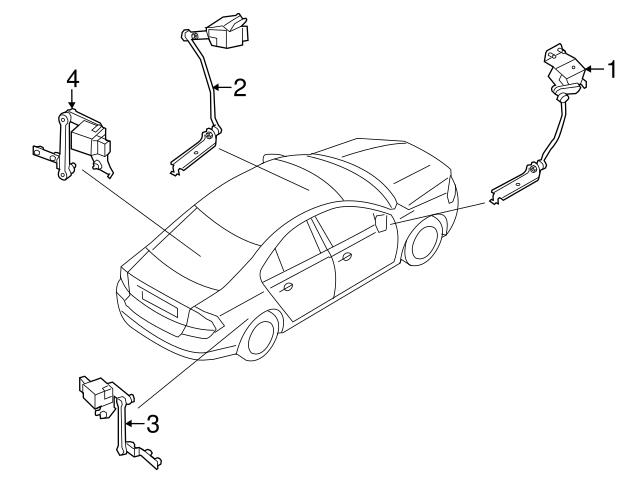 4
2
1
3