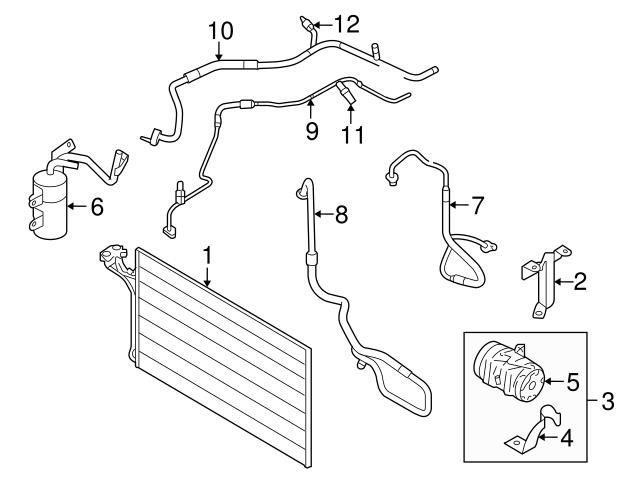 10
12
9
11
6
8
7
1
2
5
3
4