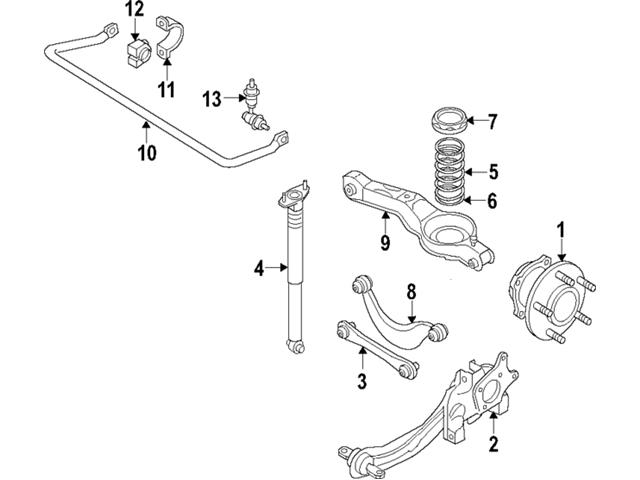 12
11
13
10
7
5
6
9
1
4
8
3
2