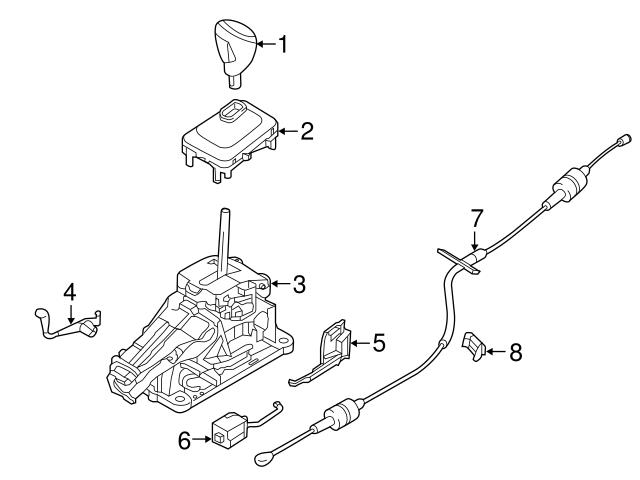 1
2
7
3
4
5
8
6