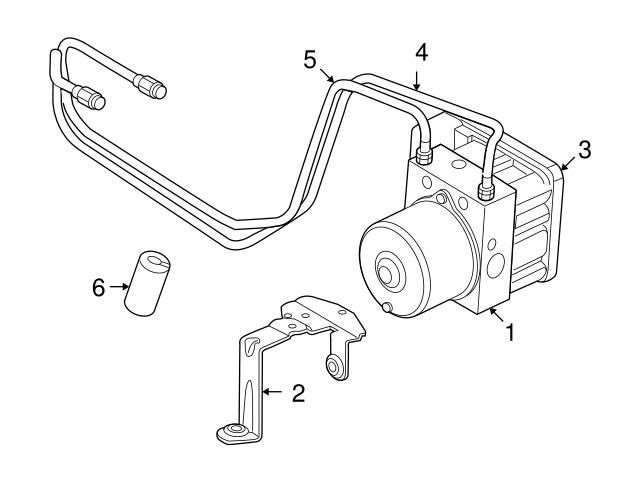 5
4
3
6
1
2