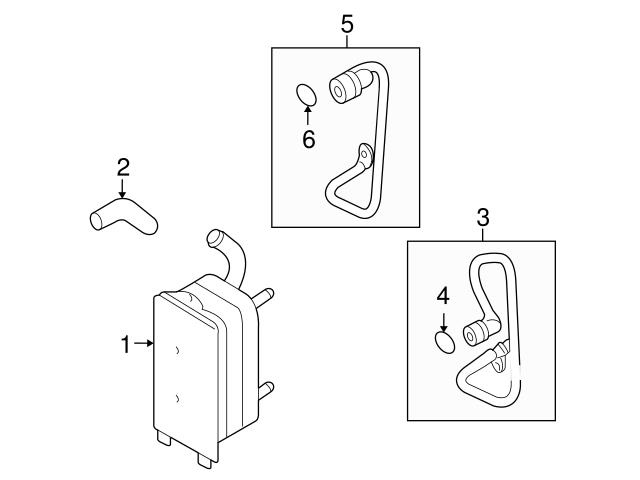 5
6
2
3
4
1