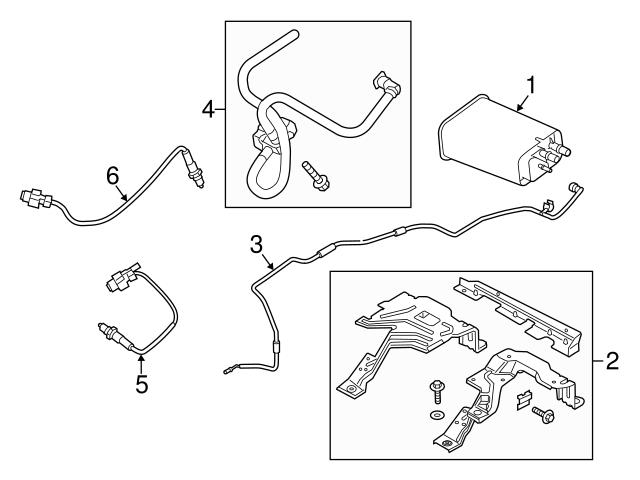 4
1
6
3
5
2