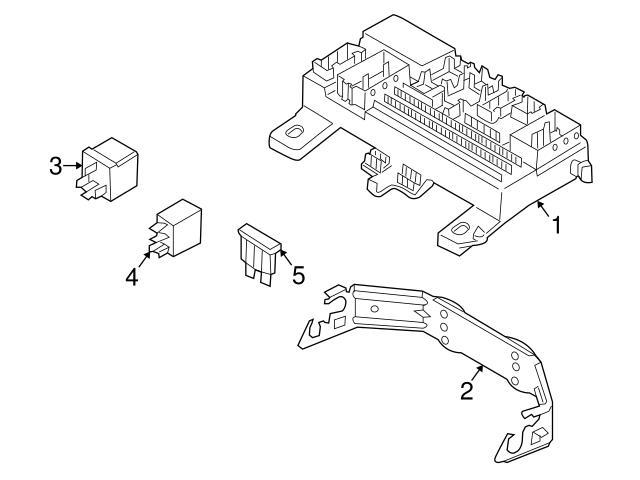 3
1
4
5
2