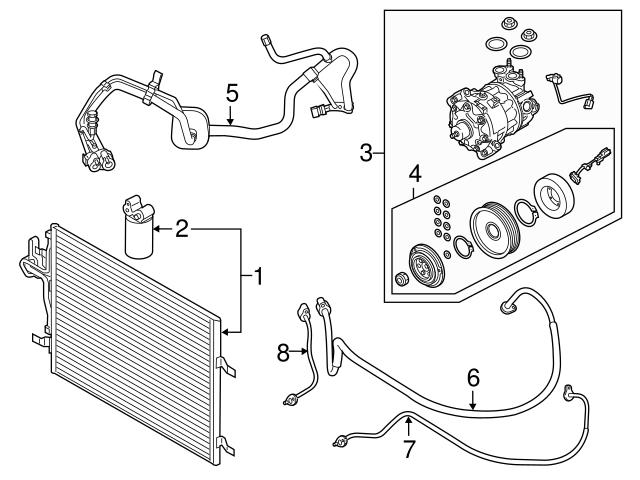 5
3
4
2
1
8
6
7