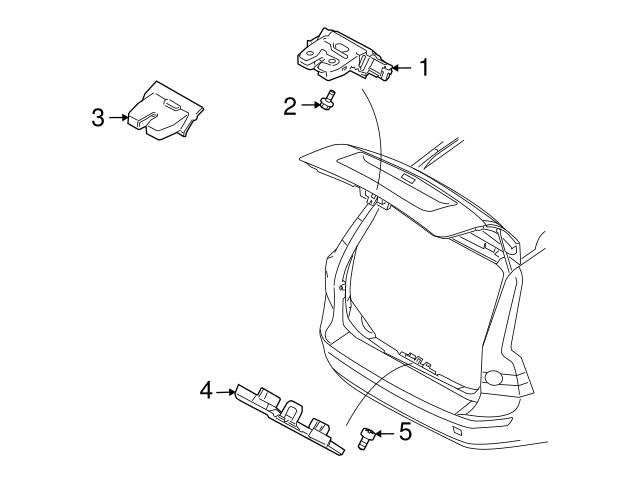 1
2
3
4
5