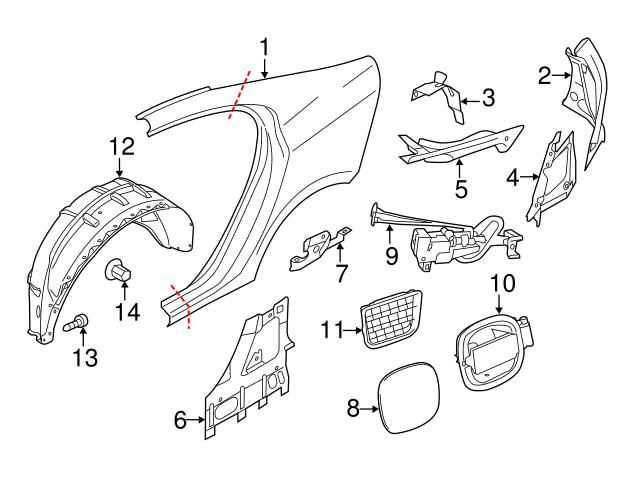 1
2
3
12
5
4
9
7
14
10
11
13
6
8