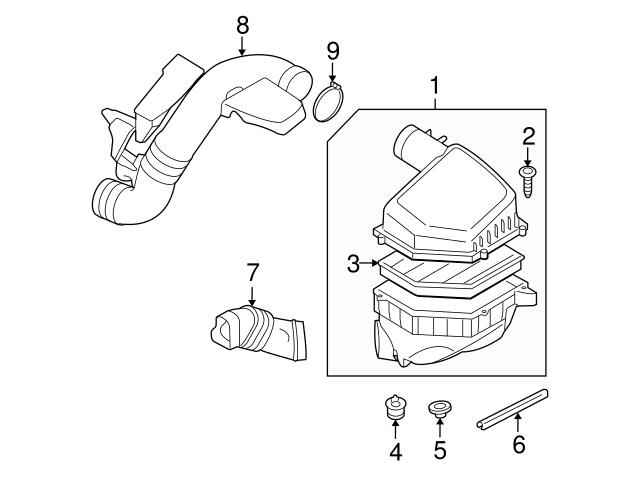 8
9
1
2
3
7
4
5
6