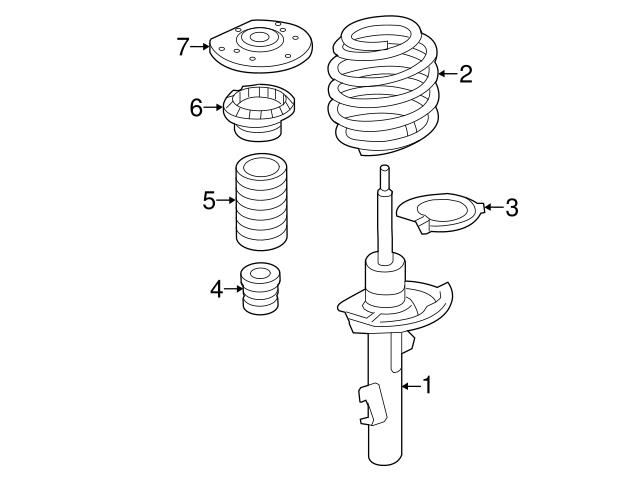 7
2
6
5
3
4
1