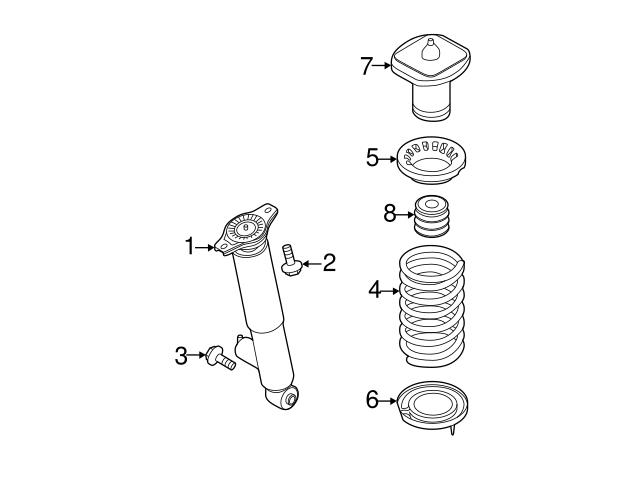 7
5
8
1
2
4
3
6