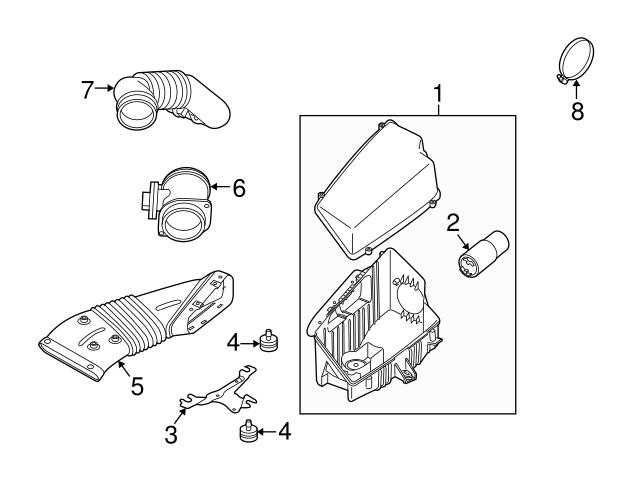 7
1
8
6
2
4
5
3
4