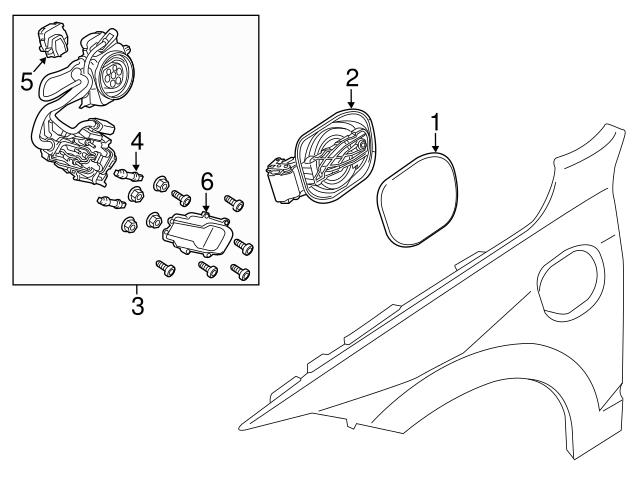 5
4
6
3
2
1