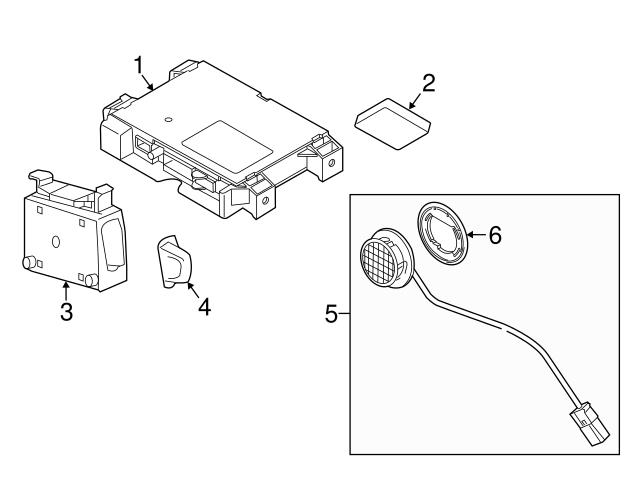 1
2
3
4
5
6