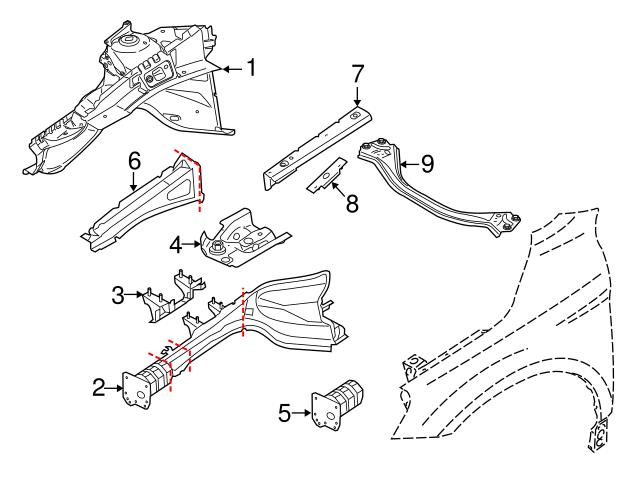 1
7
6
9
8
4
3
2
5