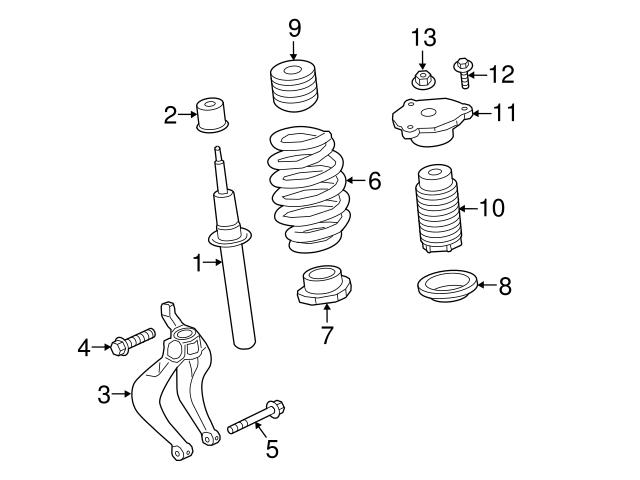 9
13
12
2
11
6
10
1
8
7
4
3
5