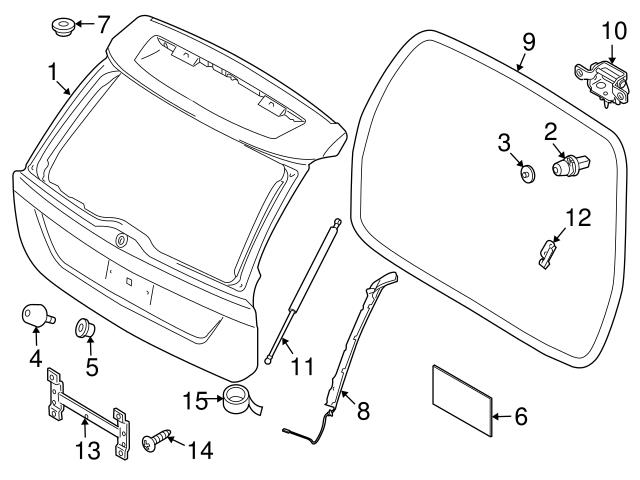 7
1
9
10
3
2
12
4
5
11
15
8
6
13
14