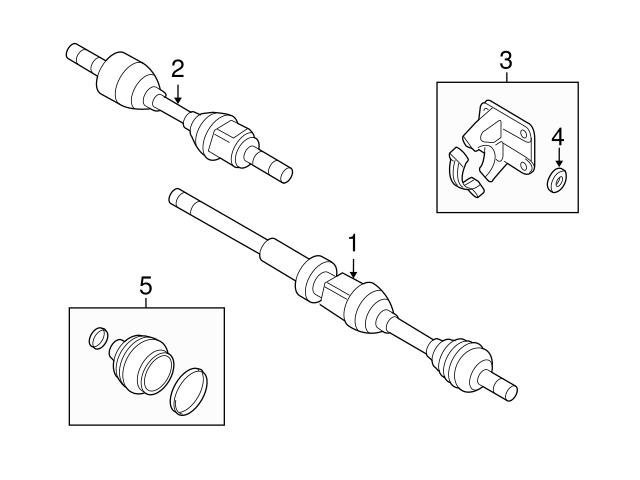 2
3
4
1
5