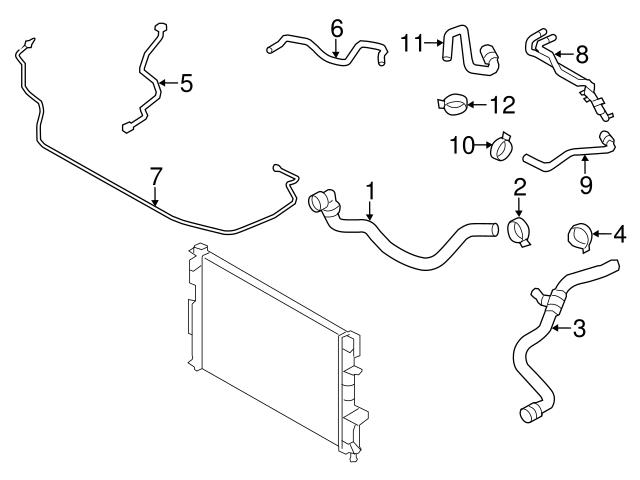 6
11
8
5
12
10
9
7
1
2
4
3