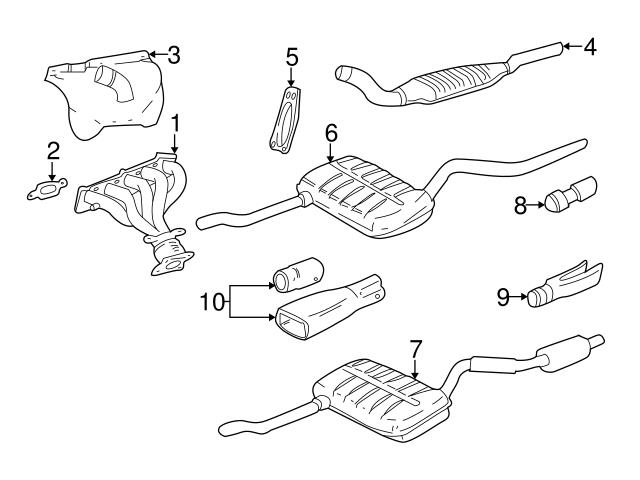 3
5
4
1
2
6
8
10
9
7