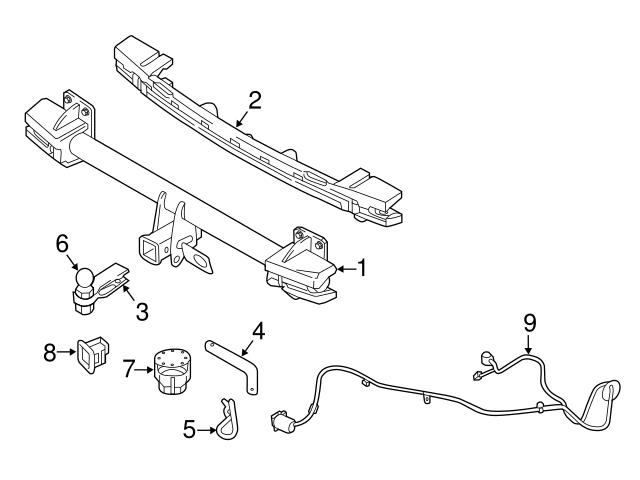 2
1
6
3
4
9
8
7
5