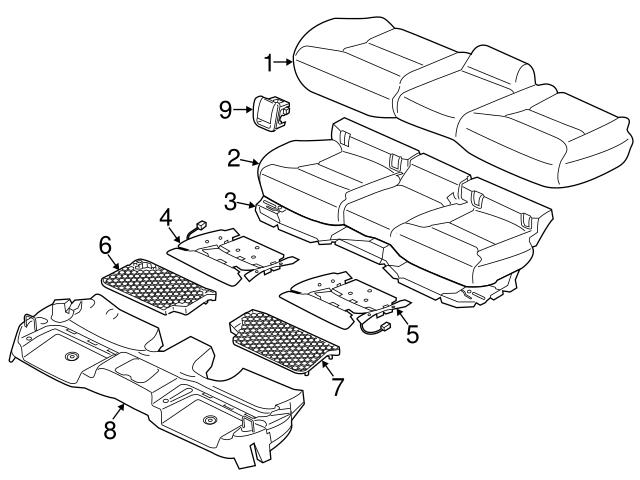 1
9
2
3
4
6
5
7
8