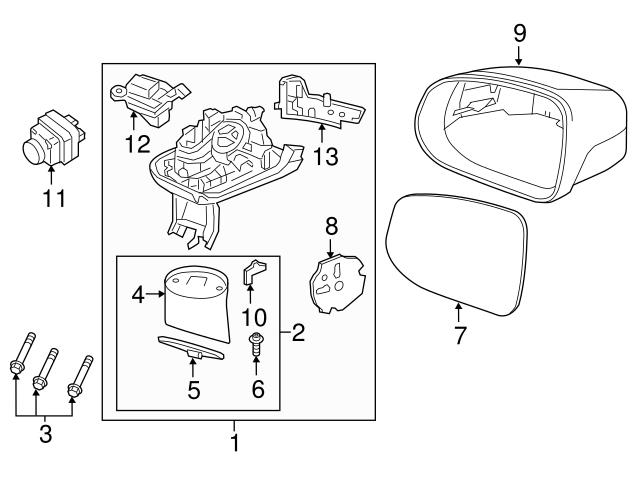 9
12
13
11
8
4
10
2
7
5
6
3
1