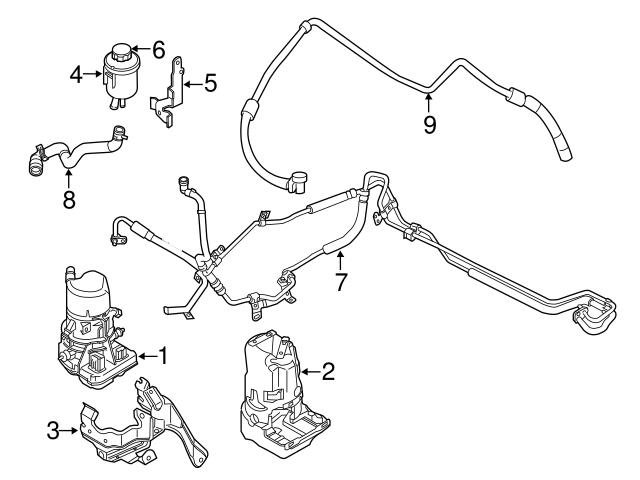 6
4
5
9
8
7
1
2
3