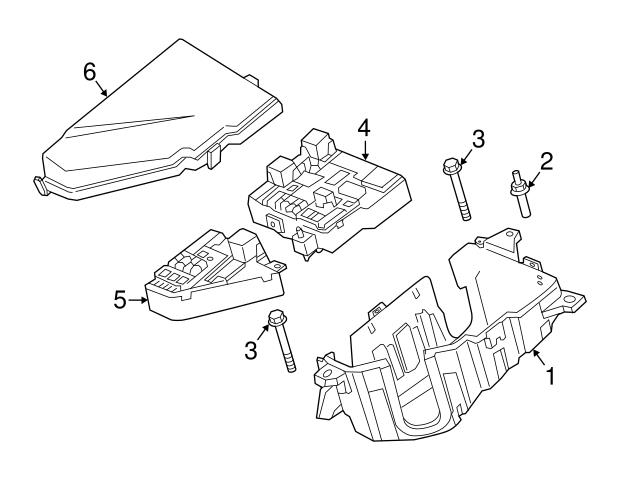 6
4
3
2
5
3
1