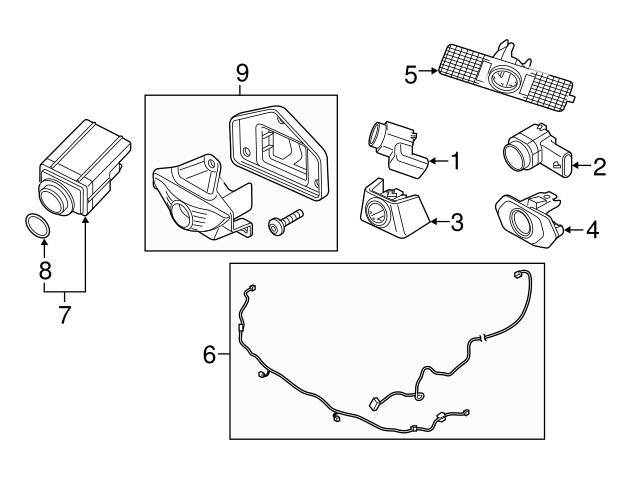 9
5
1
2
3
4
8
7
6