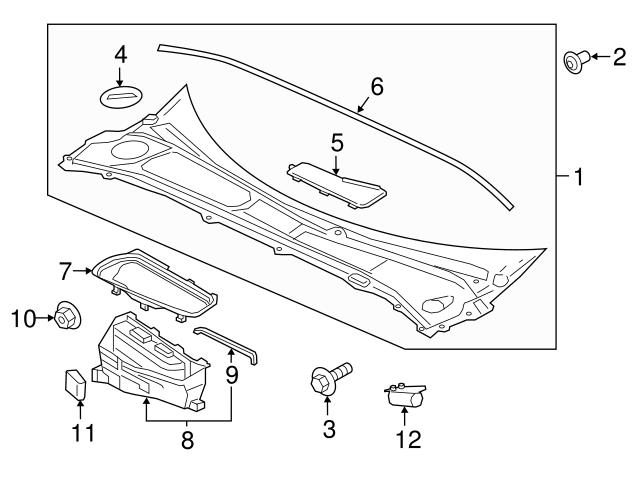 4
2
6
5
1
7
10
9
11
8
3
12