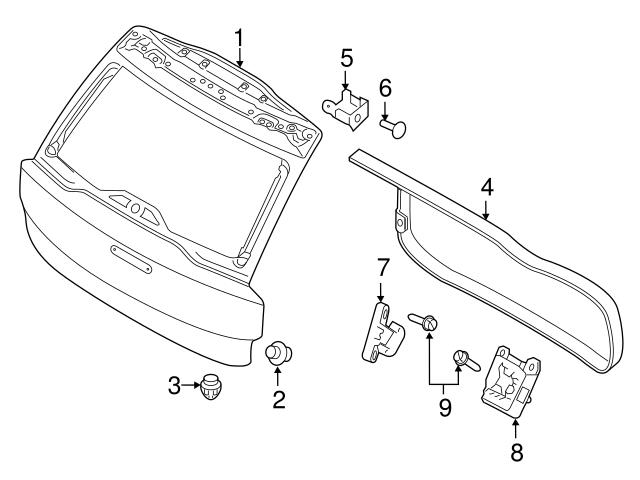 1
5
6
4
7
3
2
9
8