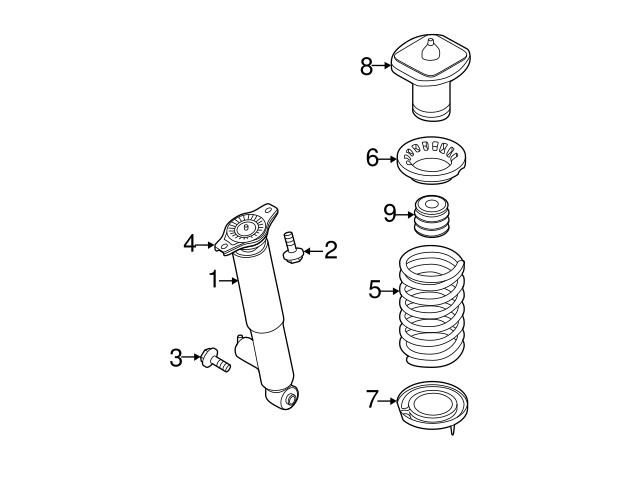 8
6
9
4
2
1
5
3
7