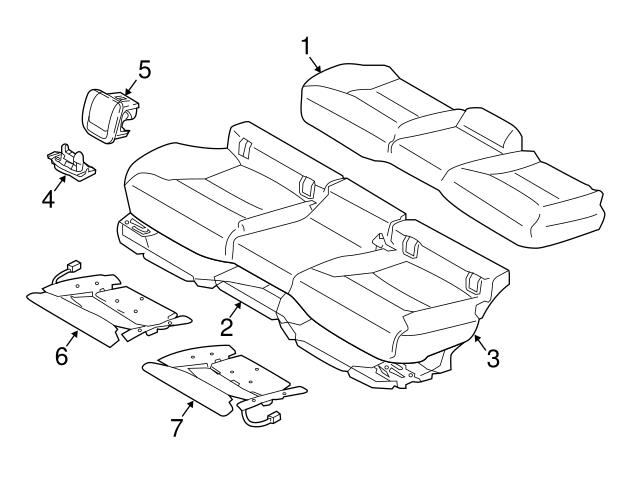 1
5
4
2
3
6
7