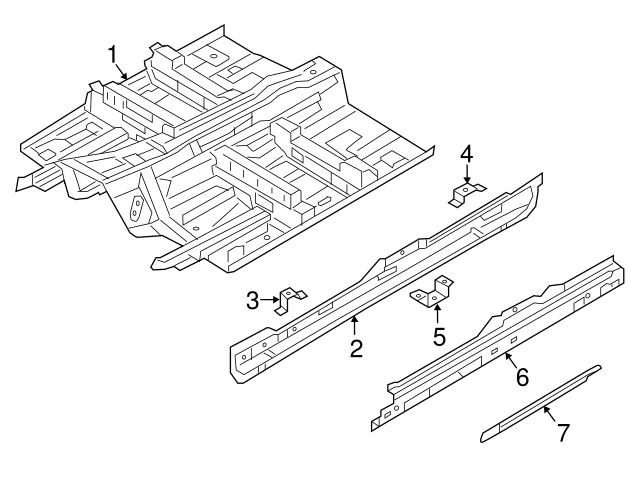 1
4
3
2
5
6
7