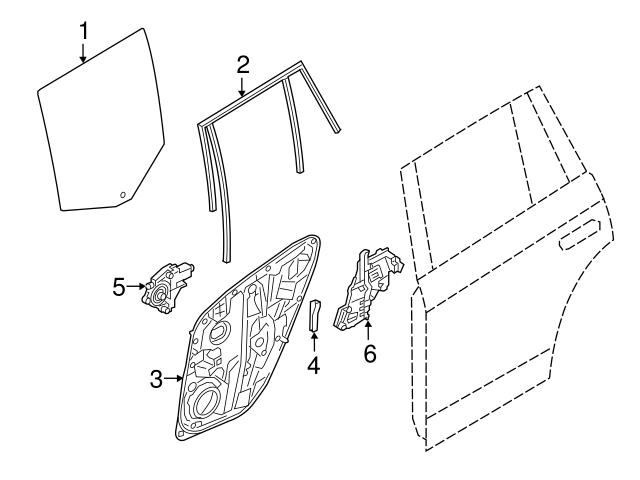 1
2
5
3
4
6