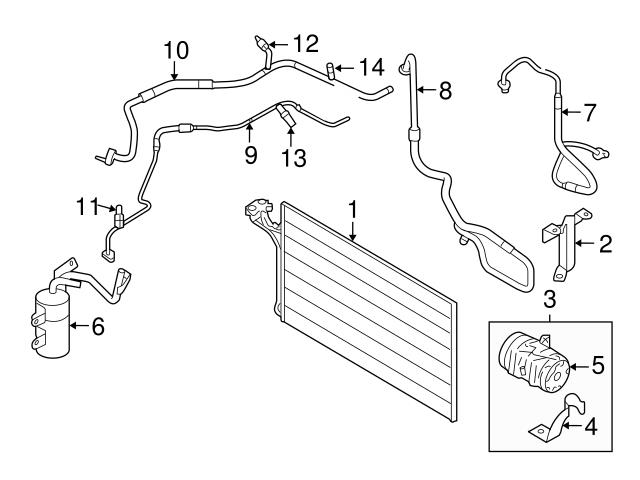 10
12
14
8
7
9
13
11
1
2
3
6
5
4