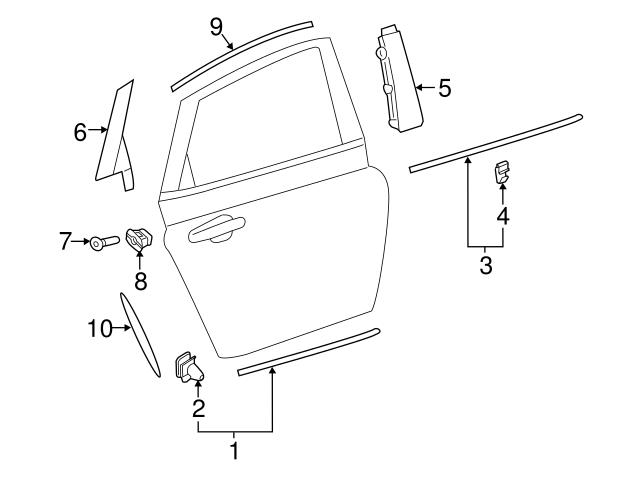 9
5
6
4
3
7
8
10
2
1