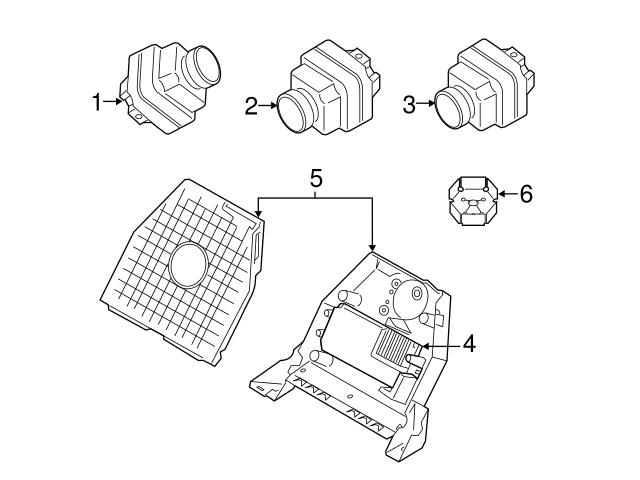 1
2
3
5
6
4