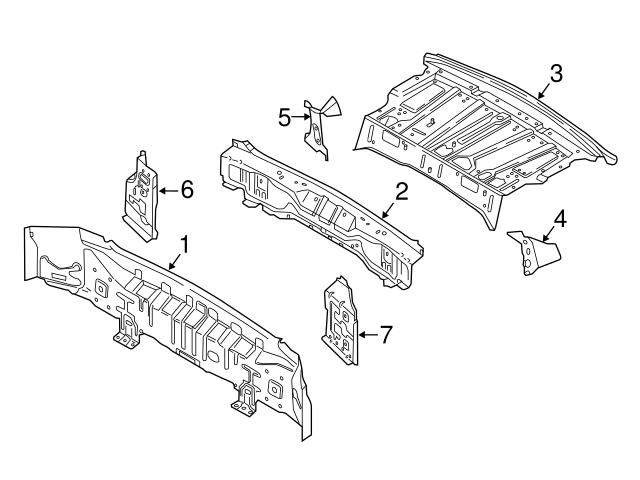 3
5
6
2
4
1
7