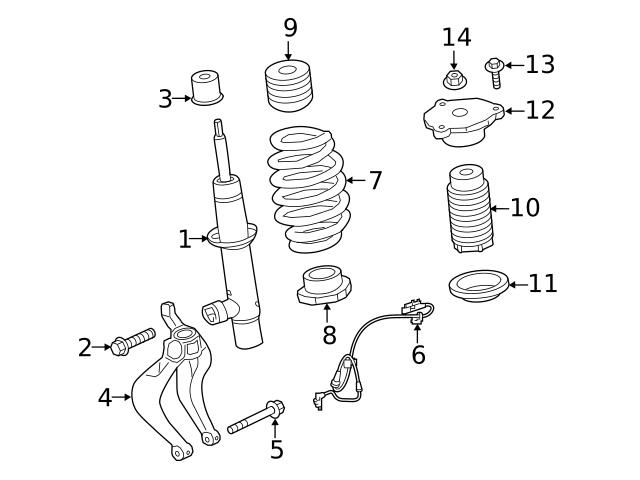 9
14
13
3
12
7
10
1
11
8
6
2
4
5