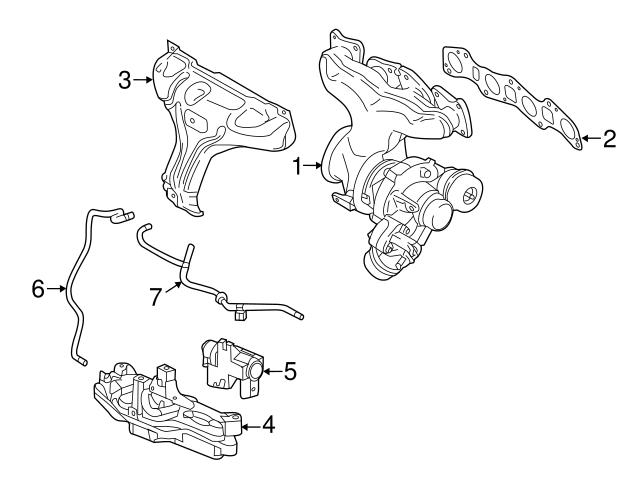 3
1
2
6
7
5
4